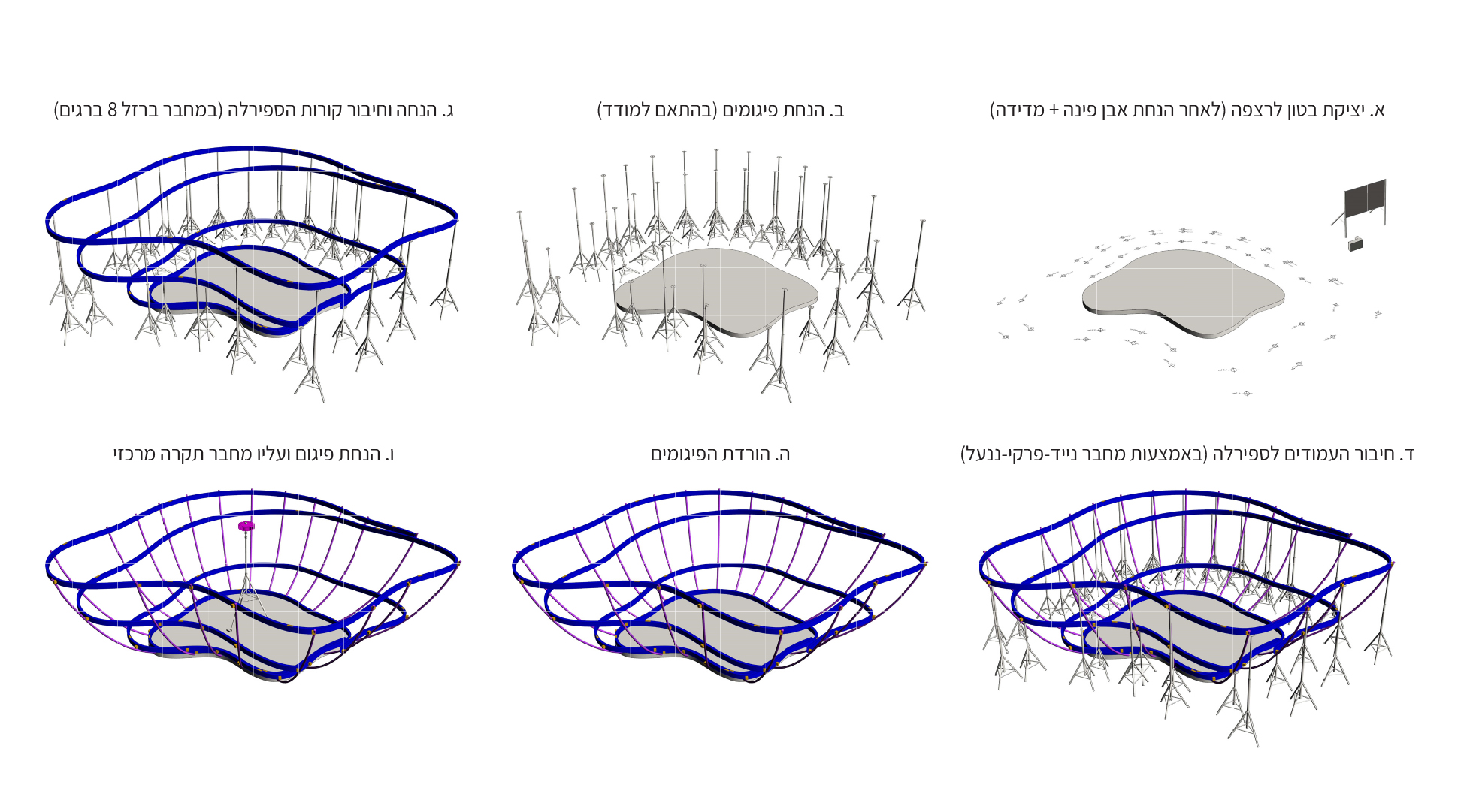 א. יציקת בטון לרצפה (לאחר הנחת אבן פינה + מדידה)

ב. הנחת פיגומים (בהתאם למודד)

ג. הנחה וחיבור קורות הספירלה (במחבר ברזל 8 ברגים)

ד. חיבור העמודים לספירלה (באמצעות מחבר נייד-פרקי-ננעל)

ה. הורדת הפיגומים

ו. הנחת פיגום ועליו מחבר תקרה מרכזי